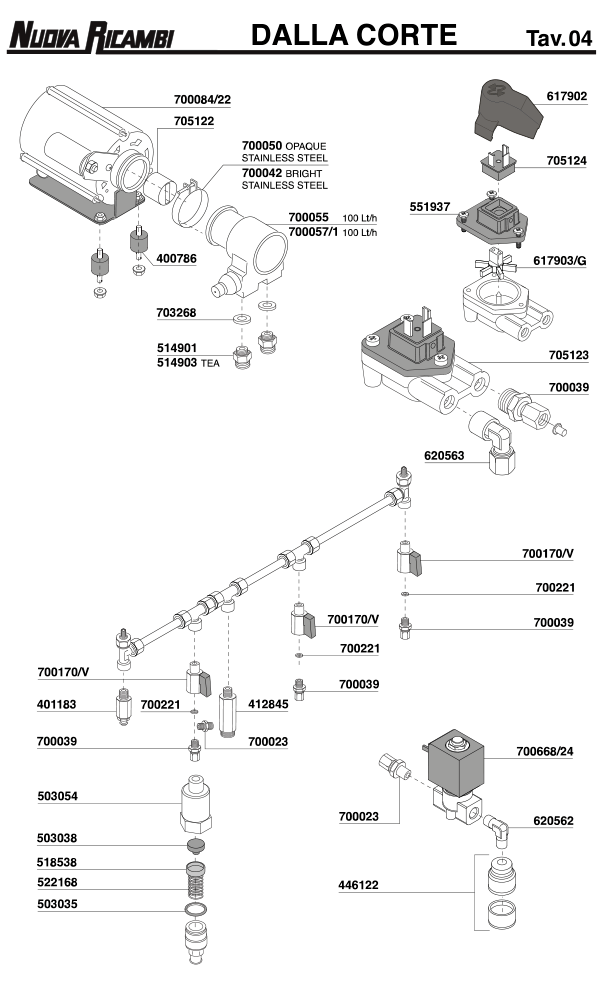 NUOVA RICAMBI

DALLA CORTE

Tav. 04

700084/22
705122
700050 OPAQUE STAINLESS STEEL
700042 BRIGHT STAINLESS STEEL
700055 100 Lt/h
700057/1 100 Lt/h
400786
703268
514901
514903 TEA

617902
705124
551937
617903/G
705123
700039
620563

700170/V
700221
700039
700170/V
700221
700039
700170/V
401183
700221
412845
700039
700023
503054
503038
518538
522168
503035

700668/24
700023
620562
446122