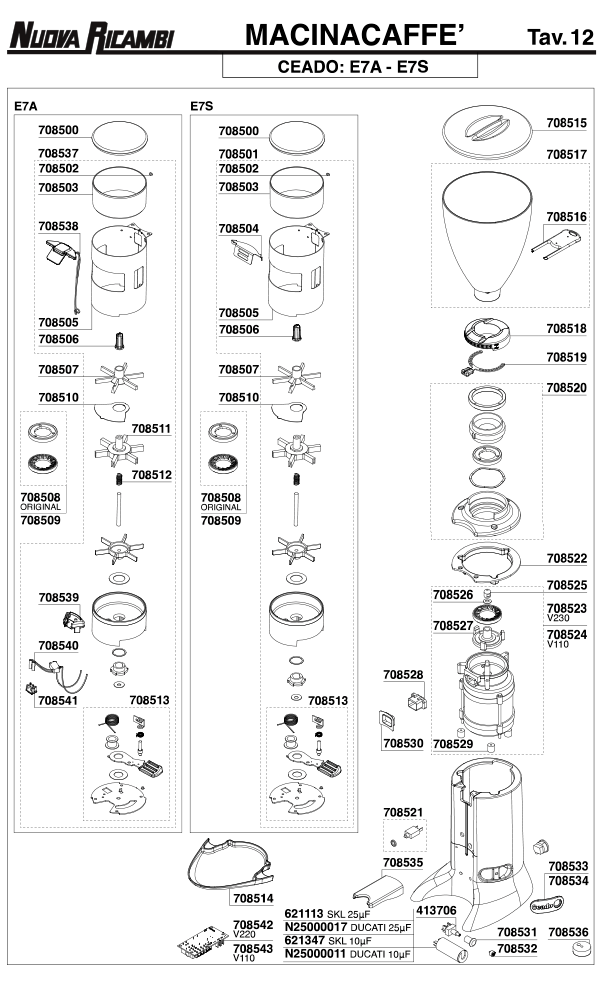 NUOVA RICAMBI

MACINACAFFE'

Tav. 12

CEADO: E7A - E7S

E7A

708500
708537
708502
708503
708538
708505
708506
708507
708510
708511
708512
708508
ORIGINAL
708509
708539
708540
708541
708513

E7S

708500
708501
708502
708503
708504
708505
708506
708507
708510
708508
ORIGINAL
708509
708513

708515
708517
708516
708518
708519
708520
708522
708525
708526
708523
V230
708527
708524
V110
708528
708530
708529
708521
708535
708533
708534
708514
708542
V220
708543
V110
621113 SKL 25µF
N25000017 DUCATI 25µF
621347 SKL 10µF
N25000011 DUCATI 10µF
413706
708531
708532
708536