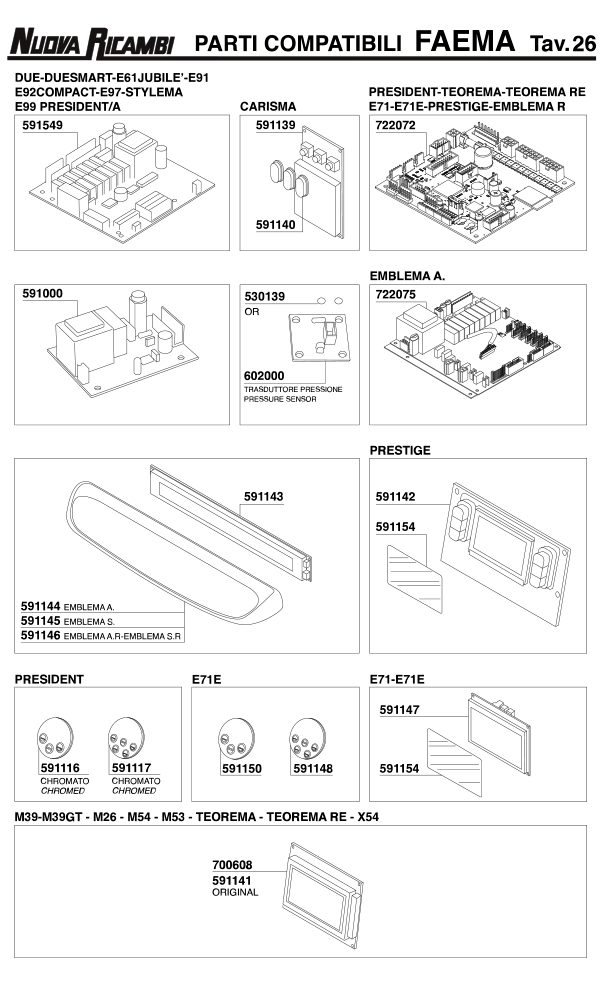 NUOVA RICAMBI PARTI COMPATIBILI FAEMA Tav. 26

DUE-DUESMART-E61JUBILE'-E91
E92COMPACT-E97-STYLEMA
E99 PRESIDENT/A

591549

CARISMA

591139

591140

PRESIDENT-TEOREMA-TEOREMA RE
E71-E71E-PRESTIGE-EMBLEMA R

722072

591000

530139
OR

602000
TRASDUTTORE PRESSIONE
PRESSURE SENSOR

EMBLEMA A.

722075

591143

591144 EMBLEMA A.
591145 EMBLEMA S.
591146 EMBLEMA A.R-EMBLEMA S.R

PRESTIGE

591142

591154

PRESIDENT

591116
CHROMATO
CHROMED

591117
CHROMATO
CHROMED

E71E

591150

591148

E71-E71E

591147

591154

M39-M39GT - M26 - M54 - M53 - TEOREMA - TEOREMA RE - X54

700608
591141
ORIGINAL