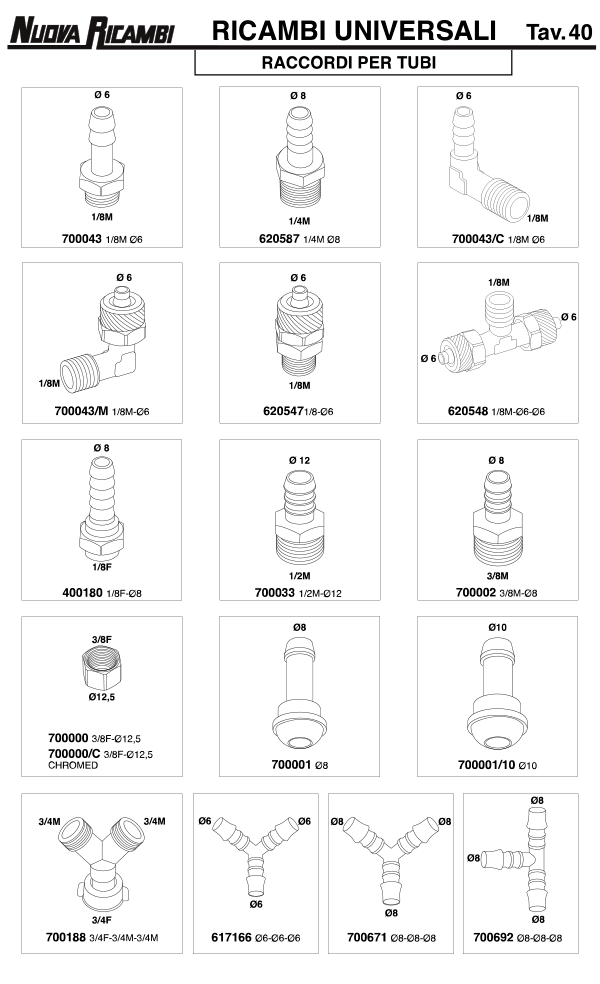 NUOVA RICAMBI RICAMBI UNIVERSALI Tav. 40

RACCORDI PER TUBI

Ø 6

1/8M

700043 1/8M Ø6

Ø 8

1/4M

620587 1/4M Ø8

Ø 6

1/8M

700043/C 1/8M Ø6

Ø 6

1/8M

700043/M 1/8M-Ø6

Ø 6

1/8M

620547 1/8-Ø6

1/8M

Ø 6

Ø 6

620548 1/8M-Ø6-Ø6

Ø 8

1/8F

400180 1/8F-Ø8

Ø 12

1/2M

700033 1/2M-Ø12

Ø 8

3/8M

700002 3/8M-Ø8

3/8F

Ø12,5

700000 3/8F-Ø12,5
700000/C 3/8F-Ø12,5
CHROMED

Ø8

700001 Ø8

Ø10

700001/10 Ø10

3/4M 3/4M

3/4F

700188 3/4F-3/4M-3/4M

Ø6 Ø6

Ø6

617166 Ø6-Ø6-Ø6

Ø8 Ø8

Ø8

700671 Ø8-Ø8-Ø8

Ø8

Ø8

Ø8

700692 Ø8-Ø8-Ø8