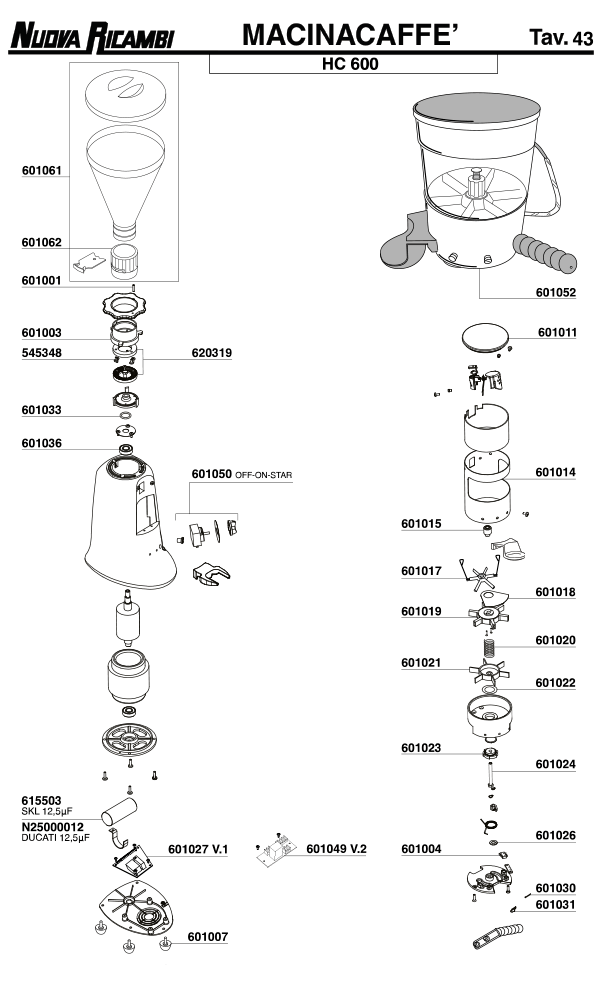 NUOVA RICAMBI

MACINACAFFE'

Tav. 43

HC 600

601061

601062

601001

601003

545348

620319

601033

601036

601050 OFF-ON-STAR

615503
SKL 12,5µF

N25000012
DUCATI 12,5µF

601027 V.1

601049 V.2

601007

601052

601011

601014

601015

601017

601018

601019

601020

601021

601022

601023

601024

601026

601004

601030

601031