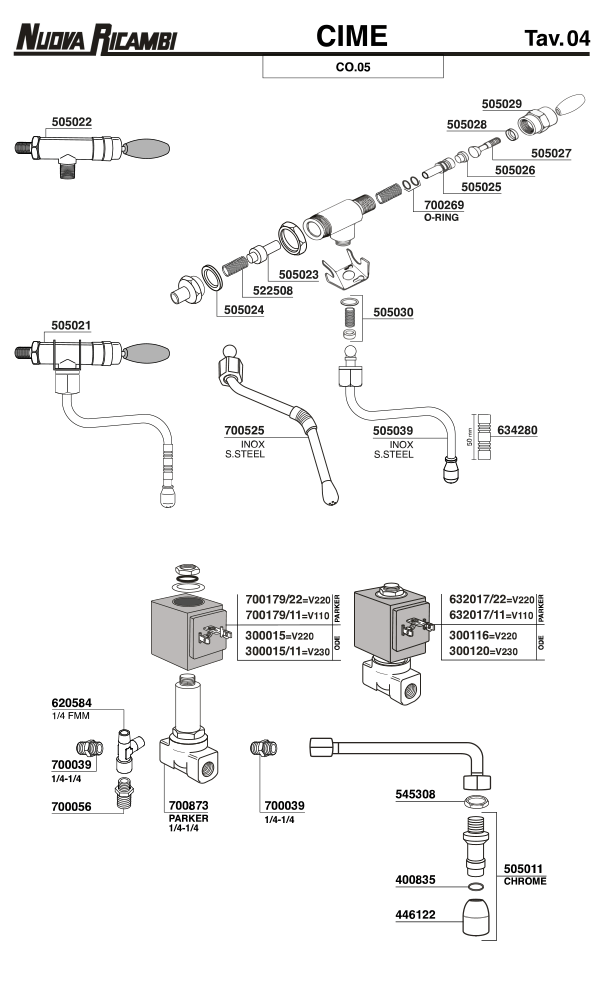 NUOVA RICAMBI

CIME

Tav. 04

CO.05

505022

505029

505028

505027

505026

505025

700269
O-RING

505023

522508

505024

505030

505021

700525
INOX
S.STEEL

505039
INOX
S.STEEL

50 mm

634280

700179/22=V220
700179/11=V110
PARKER

300015=V220
300015/11=V230
ODE

632017/22=V220
632017/11=V110
PARKER

300116=V220
300120=V230
ODE

620584
1/4 FMM

700039
1/4-1/4

700056

700873
PARKER
1/4-1/4

700039
1/4-1/4

545308

505011
CHROME

400835

446122