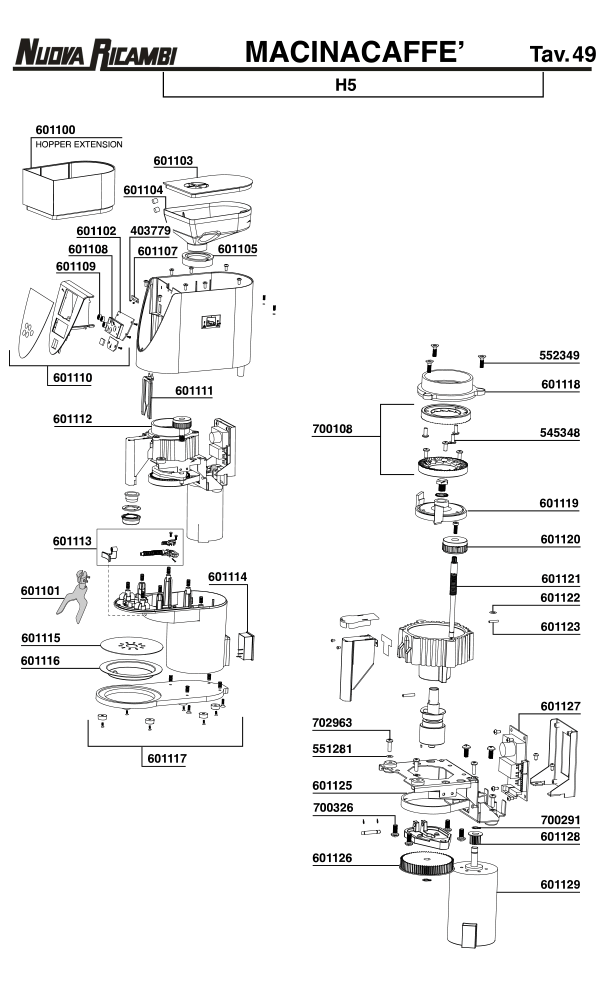 NUOVA RICAMBI

MACINACAFFE'

Tav. 49

H5

601100
HOPPER EXTENSION

601103

601104

601102

403779

601108

601107

601105

601109

601110

601111

601112

601113

601101

601114

601115

601116

601117

552349

601118

700108

545348

601119

601120

601121

601122

601123

601127

702963

551281

601125

700326

700291

601128

601126

601129