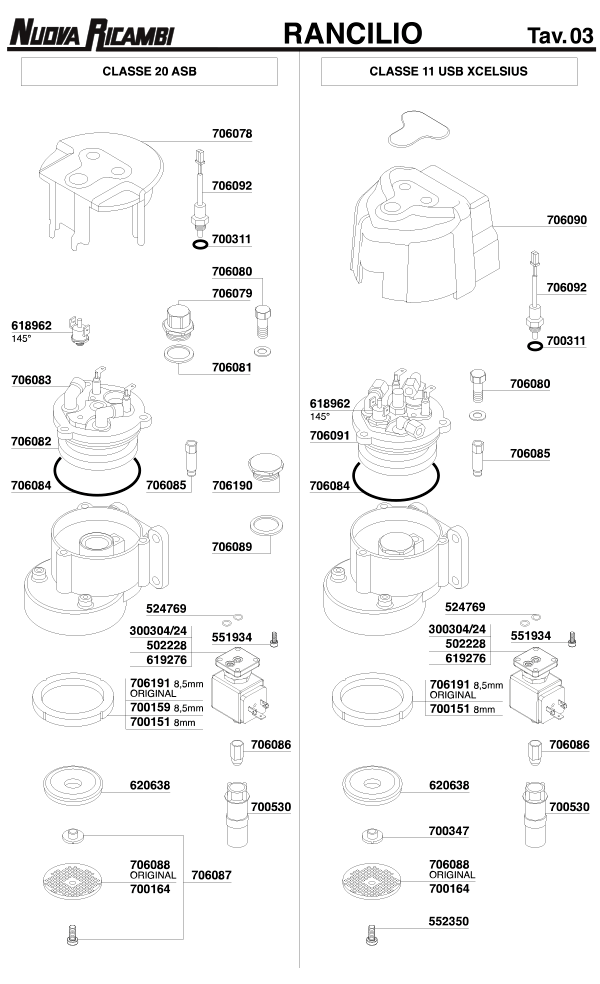 NUOVA RICAMBI RANCILIO Tav. 03

CLASSE 20 ASB

706078
706092
700311
706080
706079
618962
145°
706081
706083
706082
706084
706085
706190
706089
524769
300304/24
502228
619276
551934
706191 8,5mm
ORIGINAL
700159 8,5mm
700151 8mm
706086
620638
700530
706088
ORIGINAL
700164
706087

CLASSE 11 USB XCELSIUS

706090
706092
700311
706080
618962
145°
706091
706085
706084
524769
300304/24
502228
619276
551934
706191 8,5mm
ORIGINAL
700151 8mm
706086
620638
700530
700347
706088
ORIGINAL
700164
552350