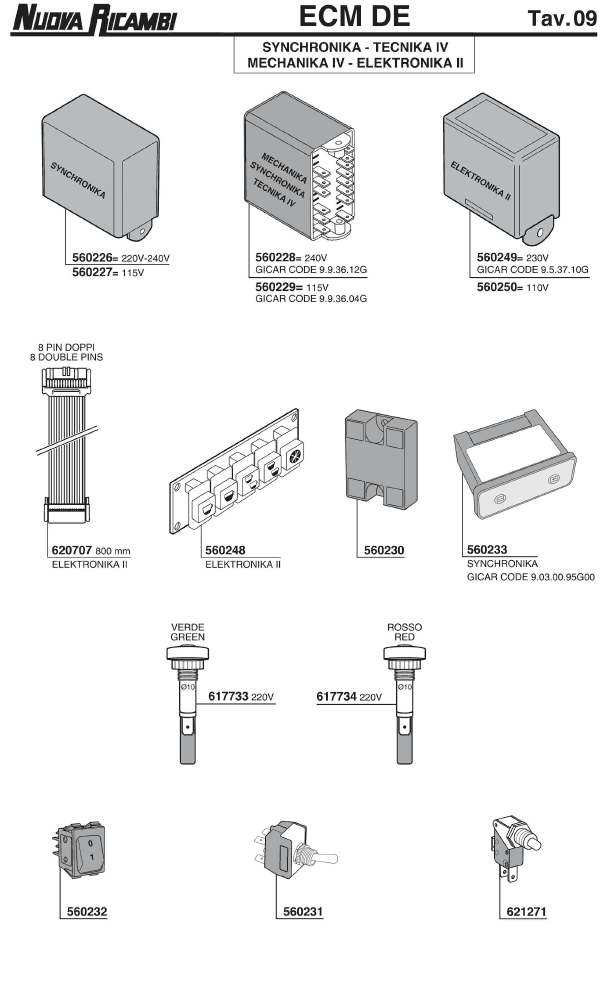 NUOVA RICAMBI

ECM DE

Tav.09

SYNCHRONIKA - TECNIKA IV
MECHANIKA IV - ELEKTRONIKA II

SYNCHRONIKA

560226= 220V-240V
560227= 115V

MECHANIKA
SYNCHRONIKA
TECNIKA IV

560228= 240V
GICAR CODE 9.9.36.12G
560229= 115V
GICAR CODE 9.9.36.04G

ELEKTRONIKA II

560249= 230V
GICAR CODE 9.5.37.10G
560250= 110V

8 PIN DOPPI
8 DOUBLE PINS

620707 800 mm
ELEKTRONIKA II

560248
ELEKTRONIKA II

560230

560233
SYNCHRONIKA
GICAR CODE 9.03.00.95G00

VERDE
GREEN
Ø10
617733 220V

ROSSO
RED
Ø10
617734 220V

0
1
560232

560231

621271