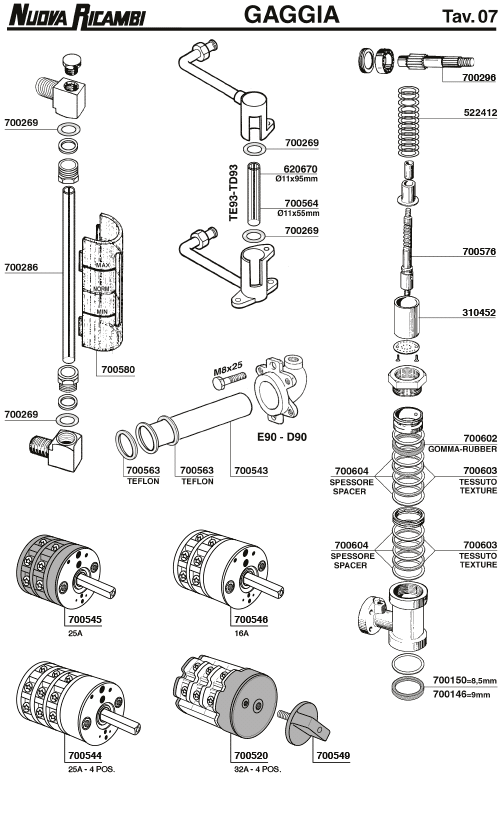 NUOVA RICAMBI

GAGGIA

Tav. 07

700269

700286

MAX

NORM

MIN

700580

700269

700269

TE93-TD93

620670
Ø11x95mm

700564
Ø11x55mm

700269

M8x25

E90 - D90

700563
TEFLON

700563
TEFLON

700543

700296

522412

700576

310452

700602
GOMMA-RUBBER

700604
SPESSORE
SPACER

700603
TESSUTO
TEXTURE

700604
SPESSORE
SPACER

700603
TESSUTO
TEXTURE

700150=8,5mm

700146=9mm

700545
25A

700546
16A

700544
25A - 4 POS.

700520
32A - 4 POS.

700549